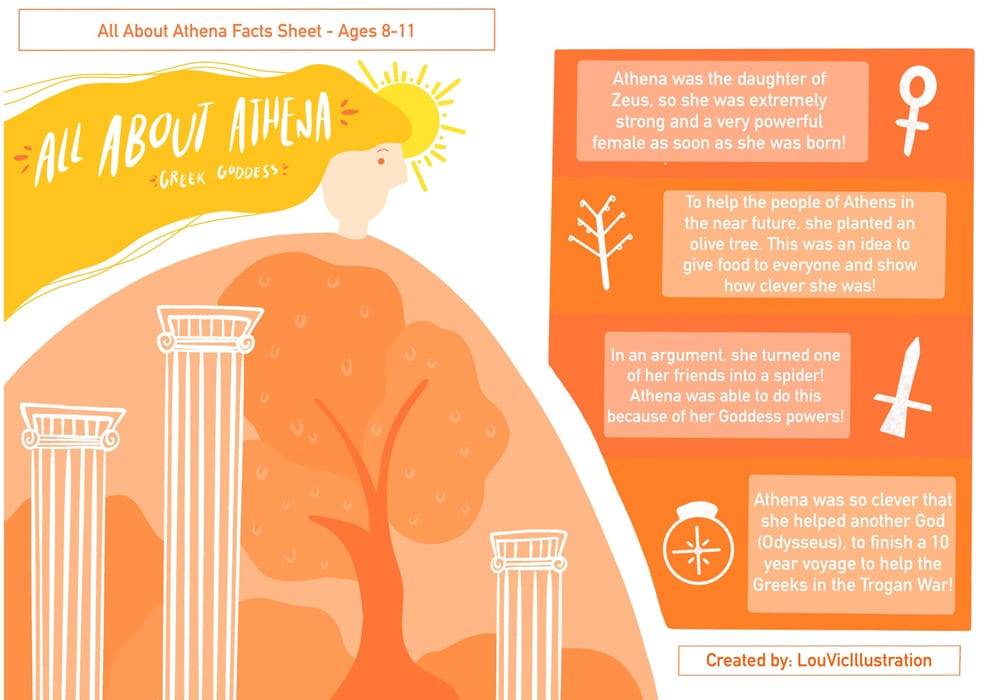 All About Athena Facts Sheet - Ages 8-11

ALL ABOUT ATHENA

GREEK GODDESS

Athena was the daughter of Zeus, so she was extremely strong and a very powerful female as soon as she was born!

To help the people of Athens in the near future, she planted an olive tree. This was an idea to give food to everyone and show how clever she was!

In an argument, she turned one of her friends into a spider! Athena was able to do this because of her Goddess powers!

Athena was so clever that she helped another God (Odysseus), to finish a 10 year voyage to help the Greeks in the Trogan War!

Created by: LouVicIllustration